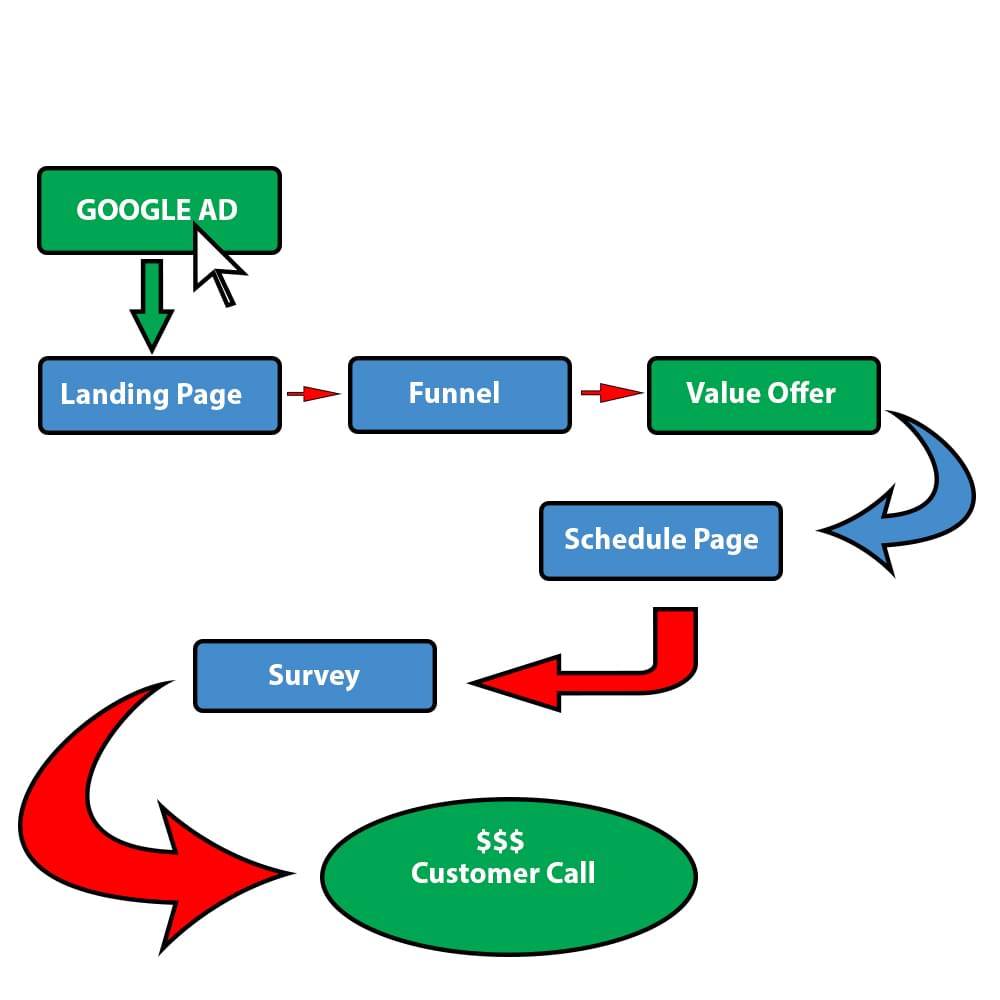 GOOGLE AD

Landing Page

Funnel

Value Offer

Schedule Page

Survey

\$\$\$
Customer Call